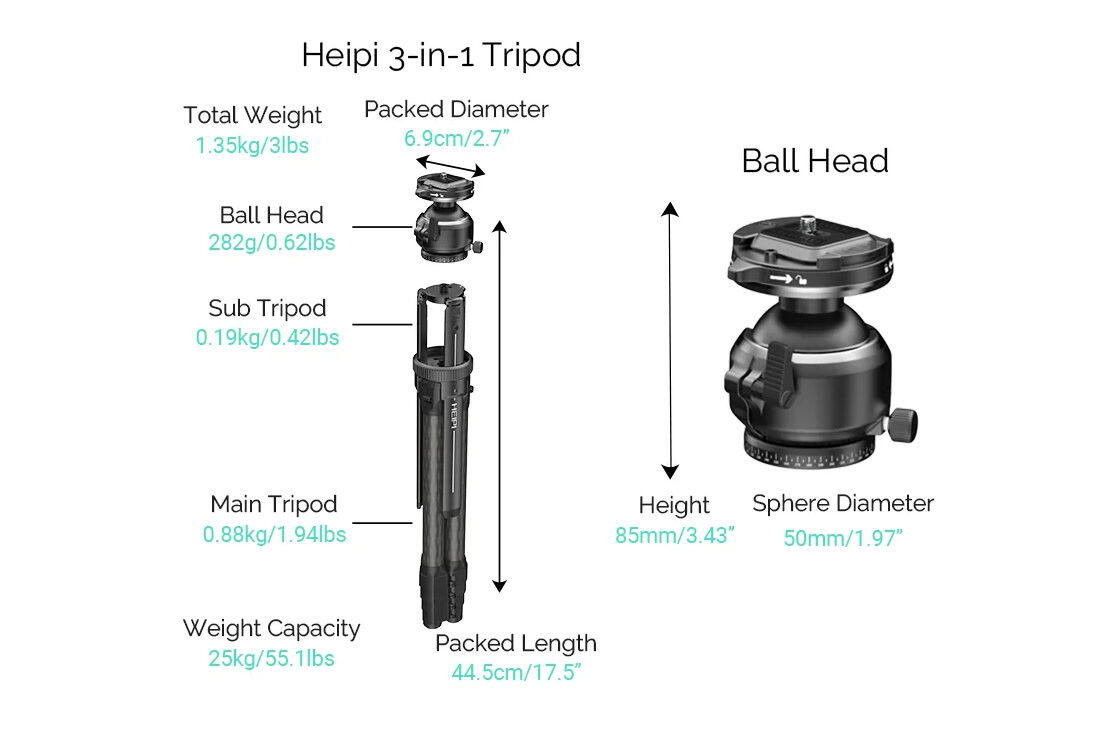 Heipi 3-in-1 Tripod

Total Weight
1.35kg/3lbs

Packed Diameter
6.9cm/2.7"

Ball Head
282g/0.62lbs

Sub Tripod
0.19kg/0.42lbs

HEIPI

Main Tripod
0.88kg/1.94lbs

Weight Capacity
25kg/55.1lbs

Packed Length
44.5cm/17.5"

Ball Head

Height
85mm/3.43"

Sphere Diameter
50mm/1.97"